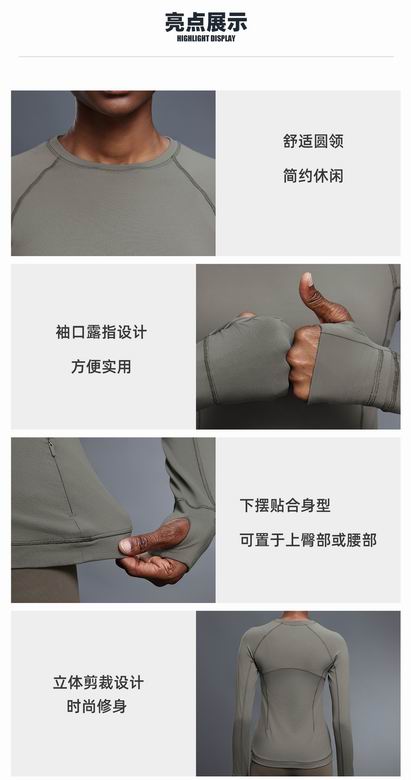 亮点展示
HIGHLIGHT DISPLAY

舒适圆领
简约休闲

袖口露指设计
方便实用

下摆贴合身型
可置于上臀部或腰部

立体剪裁设计
时尚修身